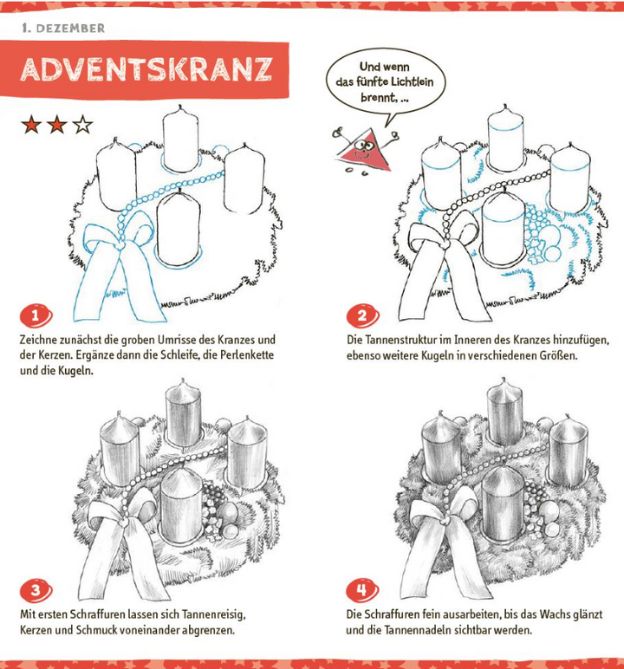 1. DEZEMBER

ADVENTSKRANZ

Und wenn das fünfte Lichtlein brennt, ...

1

Zeichne zunächst die groben Umrisse des Kranzes und der Kerzen. Ergänze dann die Schleife, die Perlenkette und die Kugeln.

2

Die Tannenstruktur im Inneren des Kranzes hinzufügen, ebenso weitere Kugeln in verschiedenen Größen.

3

Mit ersten Schraffuren lassen sich Tannenreisig, Kerzen und Schmuck voneinander abgrenzen.

4

Die Schraffuren fein ausarbeiten, bis das Wachs glänzt und die Tannennadeln sichtbar werden.