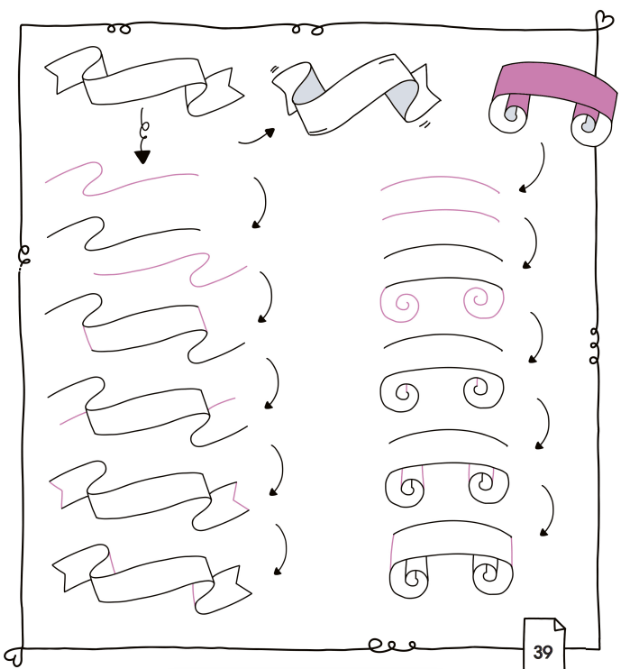 39