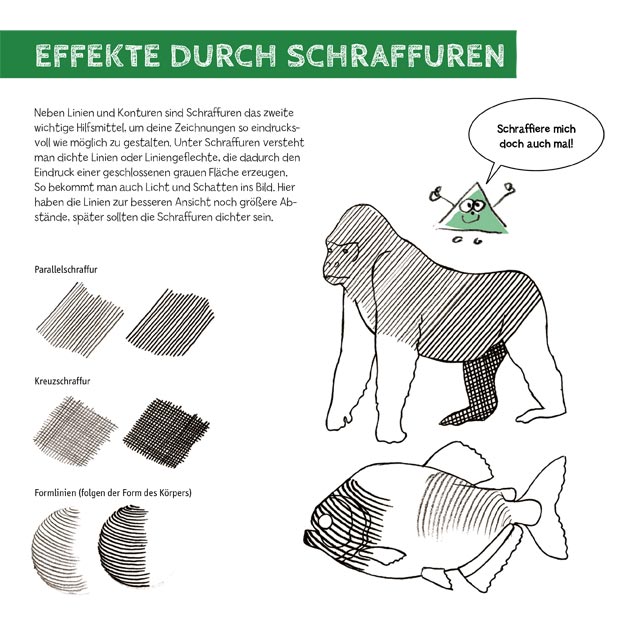 EFFEKTE DURCH SCHRAFFUREN

Neben Linien und Konturen sind Schraffuren das zweite wichtige Hilfsmittel, um deine Zeichnungen so eindrucksvoll wie möglich zu gestalten. Unter Schraffuren versteht man dichte Linien oder Liniengeflechte, die dadurch den Eindruck einer geschlossenen grauen Fläche erzeugen. So bekommt man auch Licht und Schatten ins Bild. Hier haben die Linien zur besseren Ansicht noch größere Abstände, später sollten die Schraffuren dichter sein.

Schraffiere mich doch auch mal!

Parallelschraffur

Kreuzschraffur

Formlinien (folgen der Form des Körpers)