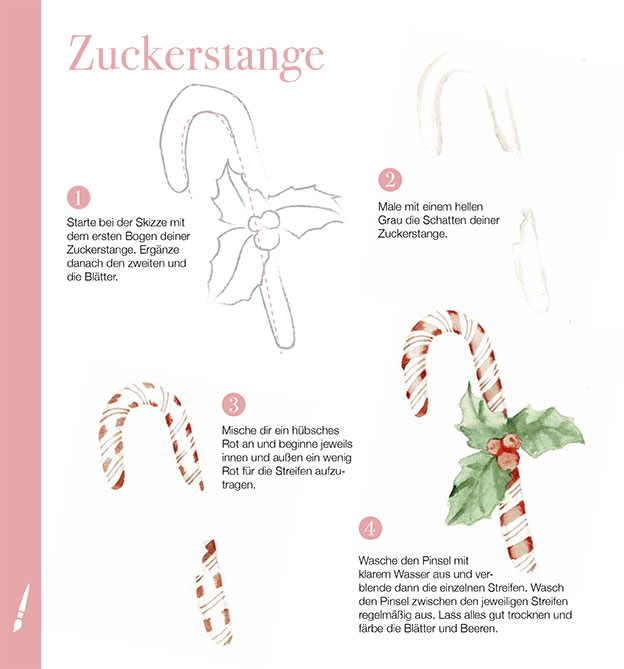 Zuckerstange

1

Starte bei der Skizze mit dem ersten Bogen deiner Zuckerstange. Ergänze danach den zweiten und die Blätter.

2

Male mit einem hellen Grau die Schatten deiner Zuckerstange.

3

Mische dir ein hübsches Rot an und beginne jeweils innen und außen ein wenig Rot für die Streifen aufzutragen.

4

Wasche den Pinsel mit klarem Wasser aus und verblende dann die einzelnen Streifen. Wasch den Pinsel zwischen den jeweiligen Streifen regelmäßig aus. Lass alles gut trocknen und färbe die Blätter und Beeren.