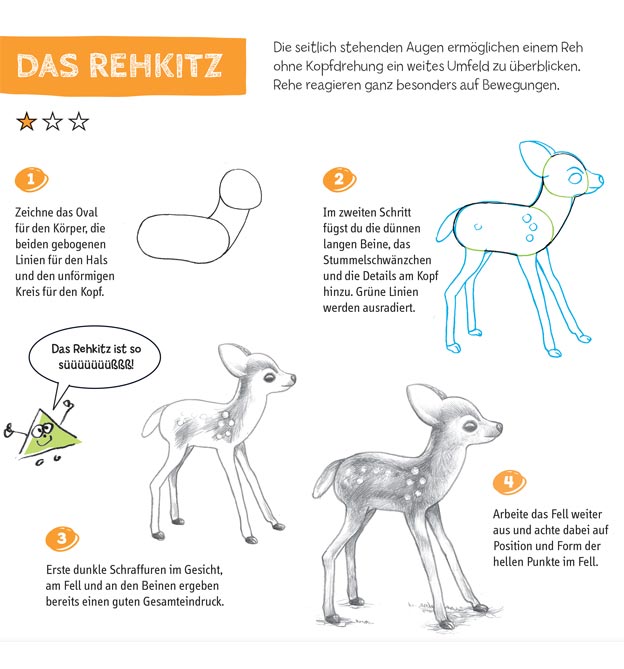 DAS REHKITZ

Die seitlich stehenden Augen ermöglichen einem Reh ohne Kopfdrehung ein weites Umfeld zu überblicken. Rehe reagieren ganz besonders auf Bewegungen.

1

Zeichne das Oval für den Körper, die beiden gebogenen Linien für den Hals und den unförmigen Kreis für den Kopf.

2

Im zweiten Schritt fügst du die dünnen langen Beine, das Stummelschwänzchen und die Details am Kopf hinzu. Grüne Linien werden ausradiert.

Das Rehkitz ist so süüüüüüüßßß!

3

Erste dunkle Schraffuren im Gesicht, am Fell und an den Beinen ergeben bereits einen guten Gesamteindruck.

4

Arbeite das Fell weiter aus und achte dabei auf Position und Form der hellen Punkte im Fell.